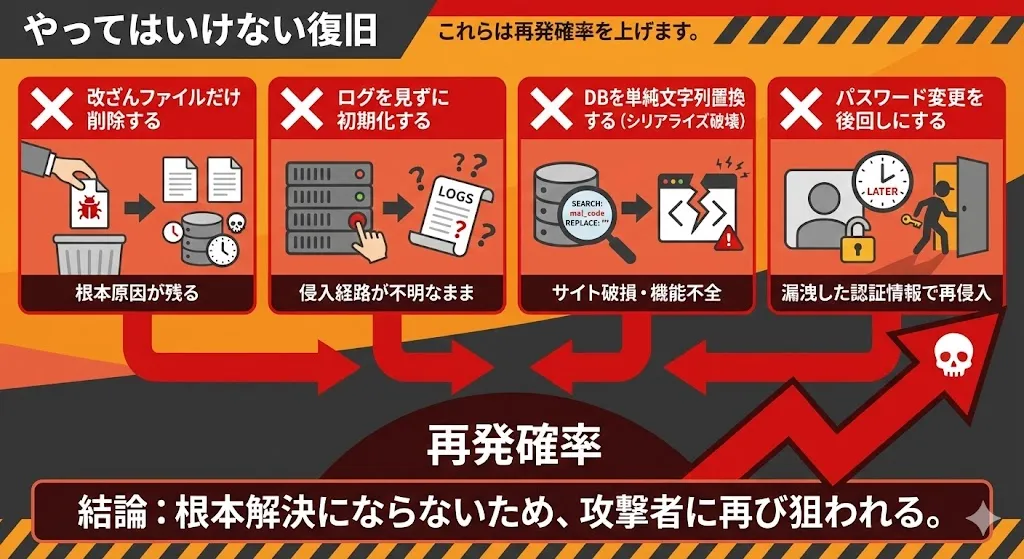 やってはいけない復旧

これらは再発確率を上げます。

改ざんファイルだけ削除する

根本原因が残る

ログを見ずに初期化する

LOGS

侵入経路が不明なまま

DBを単純文字列置換する（シリアライズ破壊）

SEARCH: mal_code REPLACE: ""

サイト破損・機能不全

パスワード変更を後回しにする

LATER

漏洩した認証情報で再侵入

再発確率

結論：根本解決にならないため、攻撃者に再び狙われる。